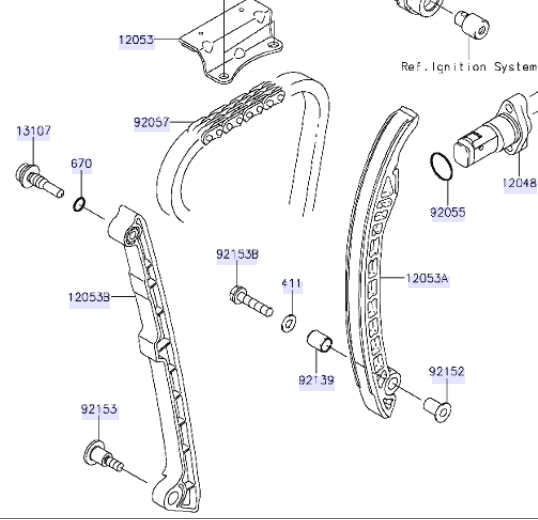 12053

Ref.Ignition System

92057

13107

670

12048

92055

92153B

411

12053A

12053B

92139

92152

92153