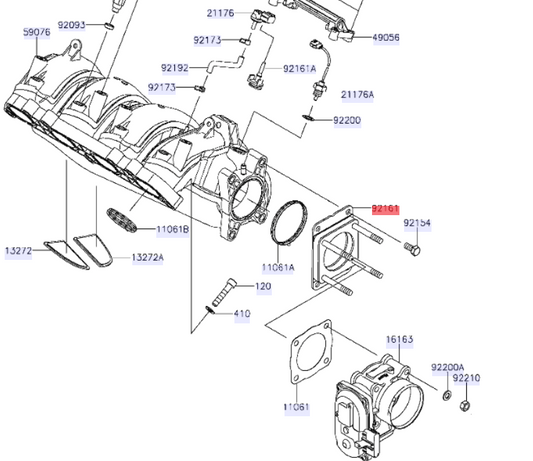 21176
59076
92093
49056
92173
92192
92161A
92173
21176A
92200
92161
92154
11061B
13272
13272A
11061A
120
410
16163
92200A
92210
11061